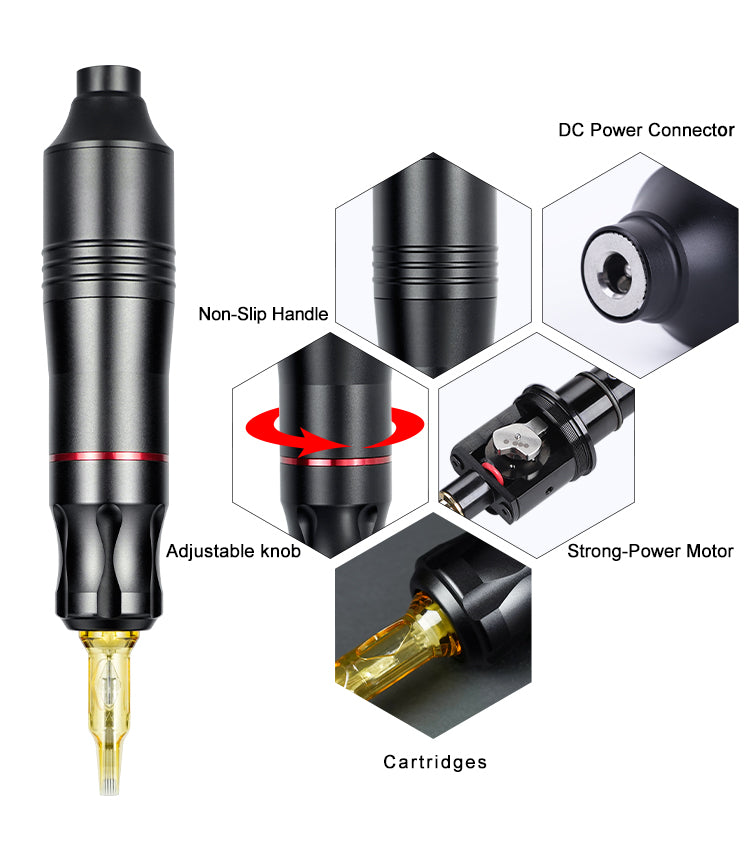 DC Power Connector

Non-Slip Handle

Adjustable knob

Strong-Power Motor

Cartridges