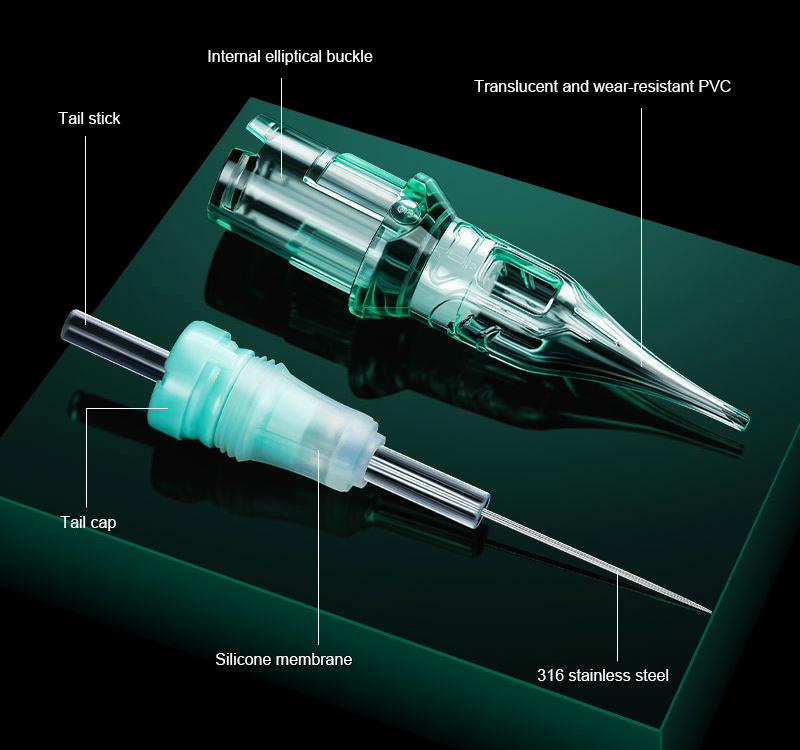 Internal elliptical buckle

Translucent and wear-resistant PVC

Tail stick

Tail cap

Silicone membrane

316 stainless steel