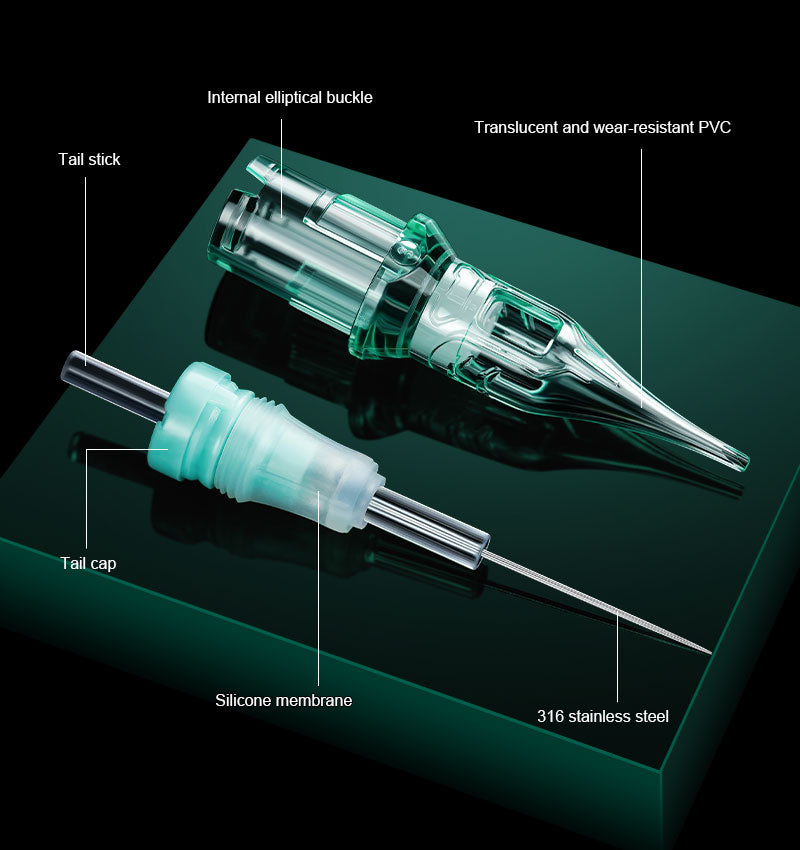 Internal elliptical buckle

Translucent and wear-resistant PVC

Tail stick

Tail cap

Silicone membrane

316 stainless steel